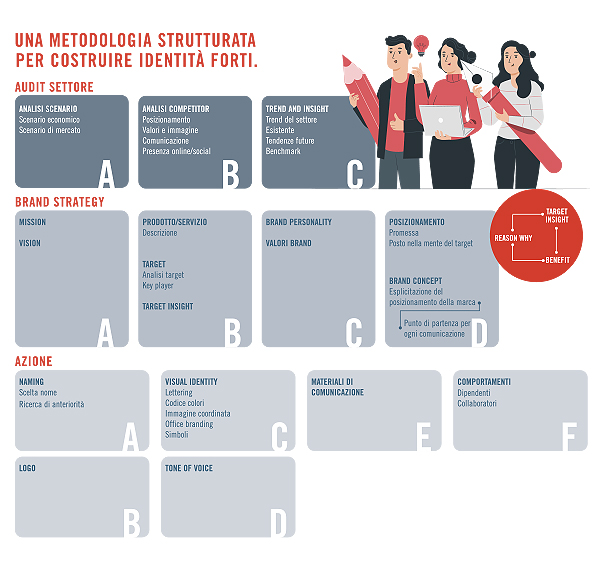 UNA METODOLOGIA STRUTTURATA
PER COSTRUIRE IDENTITÀ FORTI.

AUDIT SETTORE

ANALISI SCENARIO
Scenario economico
Scenario di mercato
A

ANALISI COMPETITOR
Posizionamento
Valori e immagine
Comunicazione
Presenza online/social
B

TREND AND INSIGHT
Trend del settore
Esistente
Tendenze future
Benchmark
C

BRAND STRATEGY

MISSION

VISION
A

PRODOTTO/SERVIZIO
Descrizione

TARGET
Analisi target
Key player

TARGET INSIGHT
B

BRAND PERSONALITY

VALORI BRAND
C

POSIZIONAMENTO
Promessa
Posto nella mente del target

BRAND CONCEPT
Esplicitazione del posizionamento della marca

Punto di partenza per ogni comunicazione
D

TARGET INSIGHT
REASON WHY
BENEFIT

AZIONE

NAMING
Scelta nome
Ricerca di anteriorità
A

VISUAL IDENTITY
Lettering
Codice colori
Immagine coordinata
Office branding
Simboli
C

MATERIALI DI COMUNICAZIONE
E

COMPORTAMENTI
Dipendenti
Collaboratori
F

LOGO
B

TONE OF VOICE
D